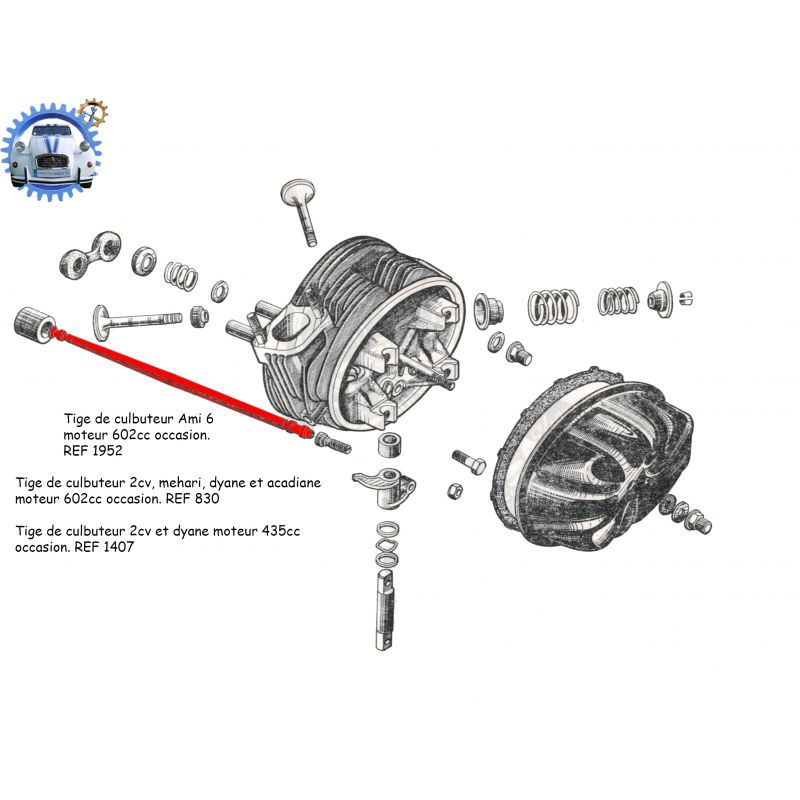 Tige de culbuteur Ami 6
moteur 602cc occasion.
REF 1952

Tige de culbuteur 2cv, mehari, dyane et acadiane moteur 602cc occasion. REF 830

Tige de culbuteur 2cv et dyane moteur 435cc occasion. REF 1407