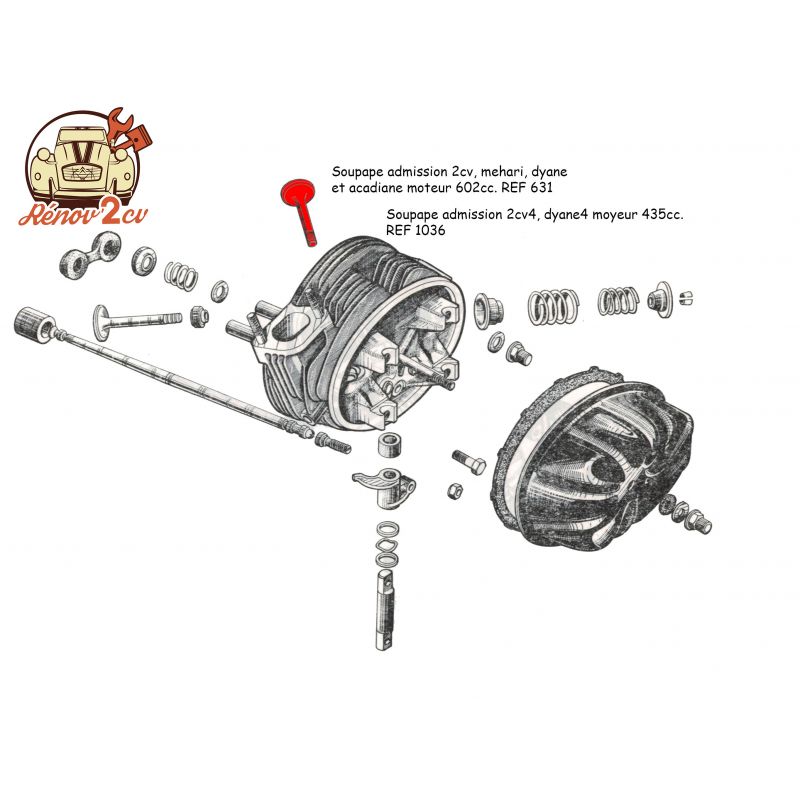 Rénov'2cv

Soupape admission 2cv, mehari, dyane et acadiane moteur 602cc. REF 631

Soupape admission 2cv4, dyane4 moyeur 435cc. REF 1036