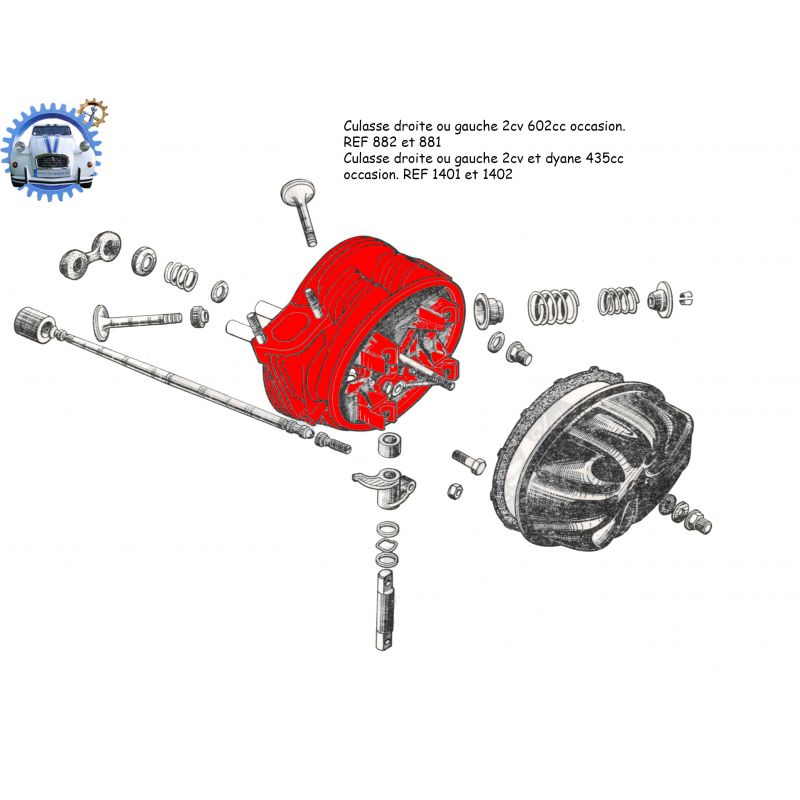 Culasse droite ou gauche 2cv 602cc occasion.
REF 882 et 881
Culasse droite ou gauche 2cv et dyane 435cc occasion. REF 1401 et 1402