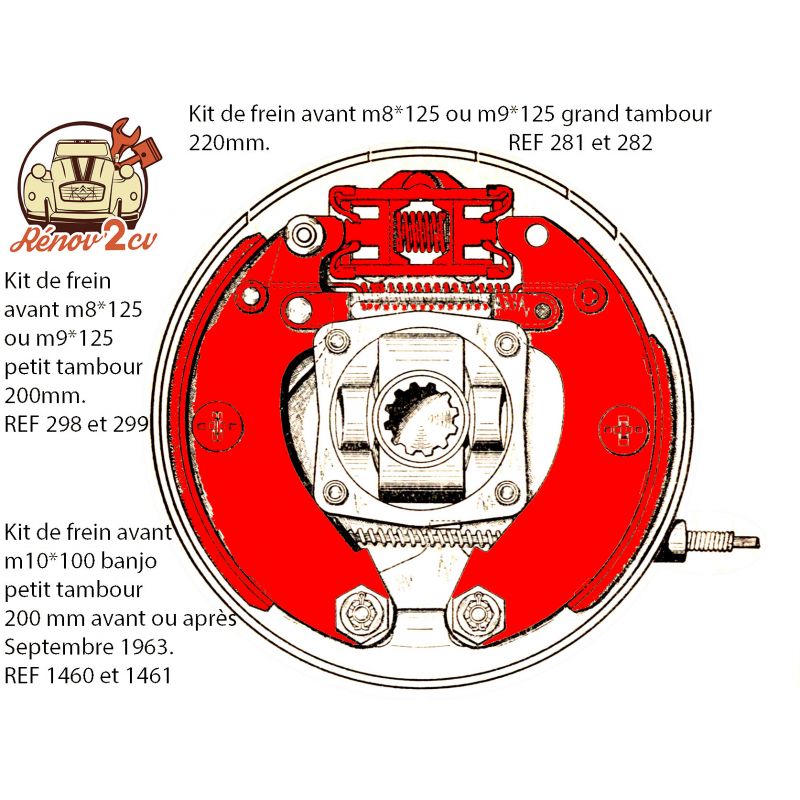 Kit de frein avant m8*125 ou m9*125 grand tambour 220mm. REF 281 et 282

Rénov'2cv

Kit de frein avant m8*125 ou m9*125 petit tambour 200mm. REF 298 et 299

Kit de frein avant m10*100 banjo petit tambour 200 mm avant ou après Septembre 1963. REF 1460 et 1461