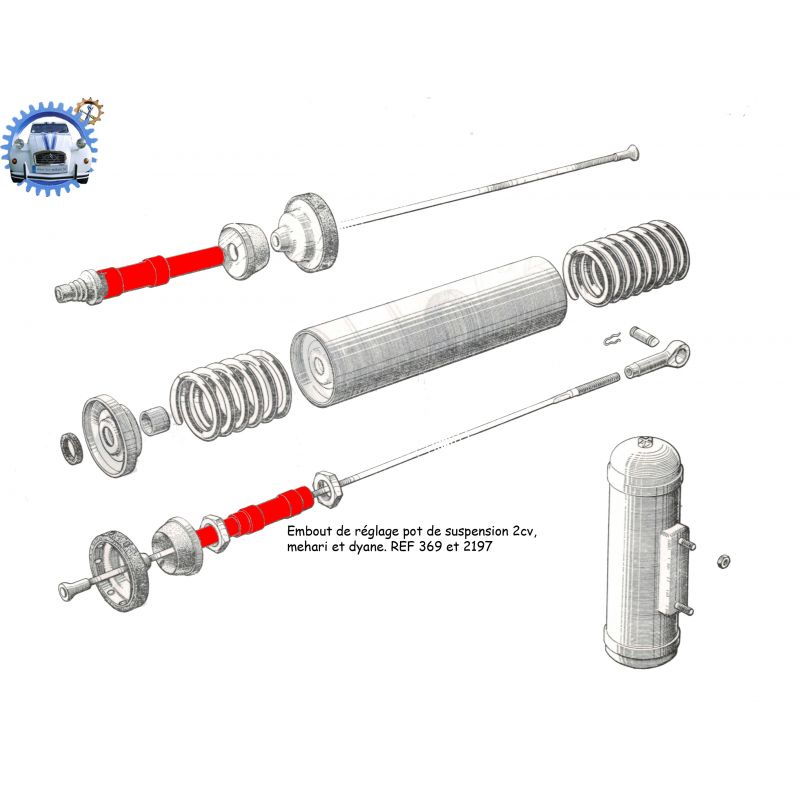 Embout de réglage pot de suspension 2cv, mehari et dyane. REF 369 et 2197